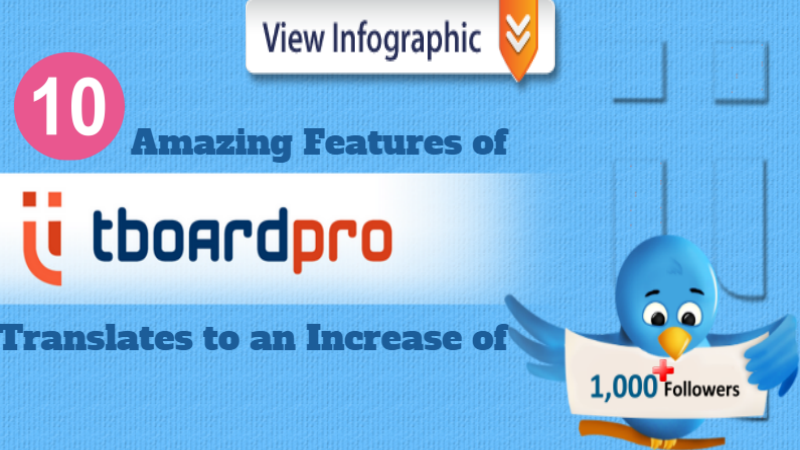 View Infographic

10

Amazing Features of

tboardpro

Translates to an Increase of

1,000+ Followers